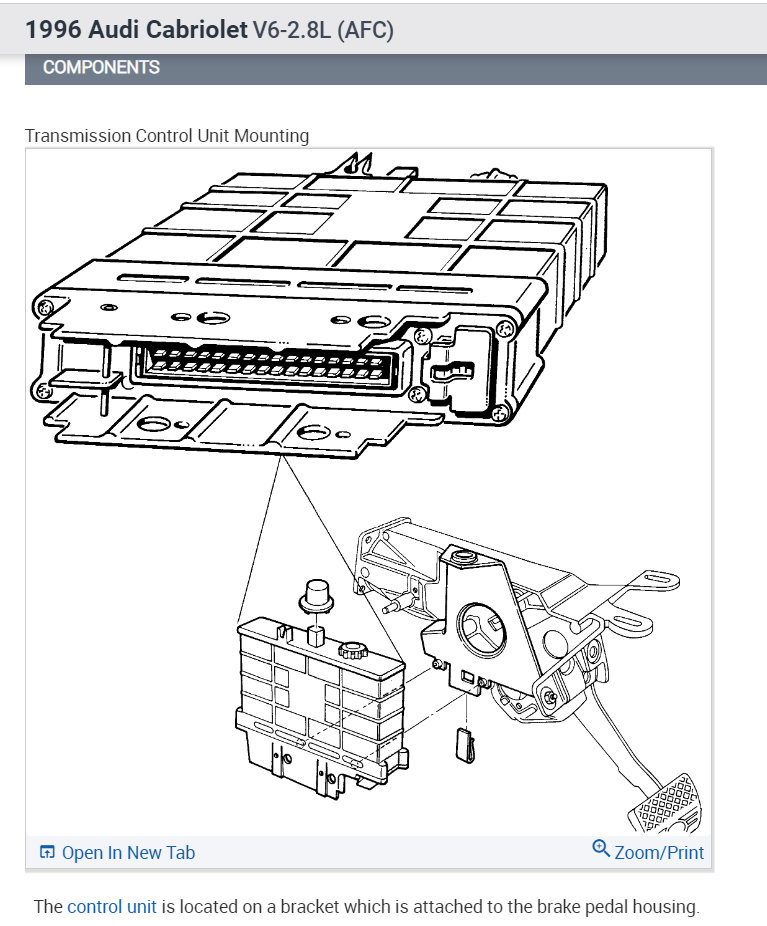 1996 Audi Cabriolet V6-2.8L (AFC)

COMPONENTS

Transmission Control Unit Mounting

Open In New Tab

Zoom/Print

The control unit is located on a bracket which is attached to the brake pedal housing.