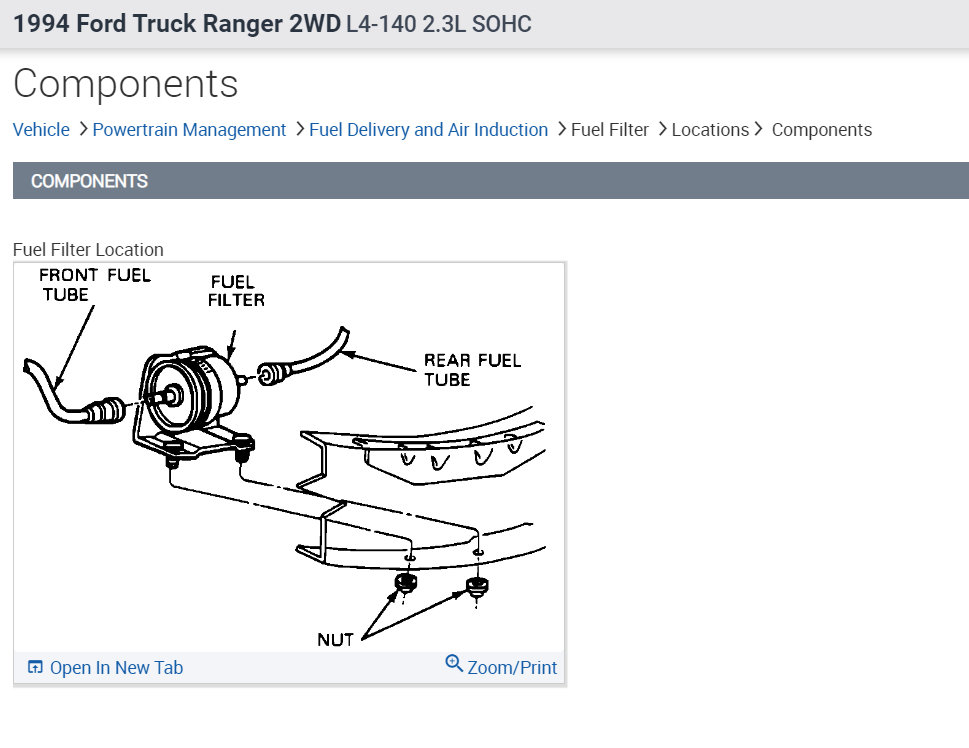 1994 Ford Truck Ranger 2WD L4-140 2.3L SOHC

Components

Vehicle > Powertrain Management > Fuel Delivery and Air Induction > Fuel Filter > Locations > Components

COMPONENTS

Fuel Filter Location

FRONT FUEL TUBE

FUEL FILTER

REAR FUEL TUBE

NUT

Open In New Tab

Zoom/Print