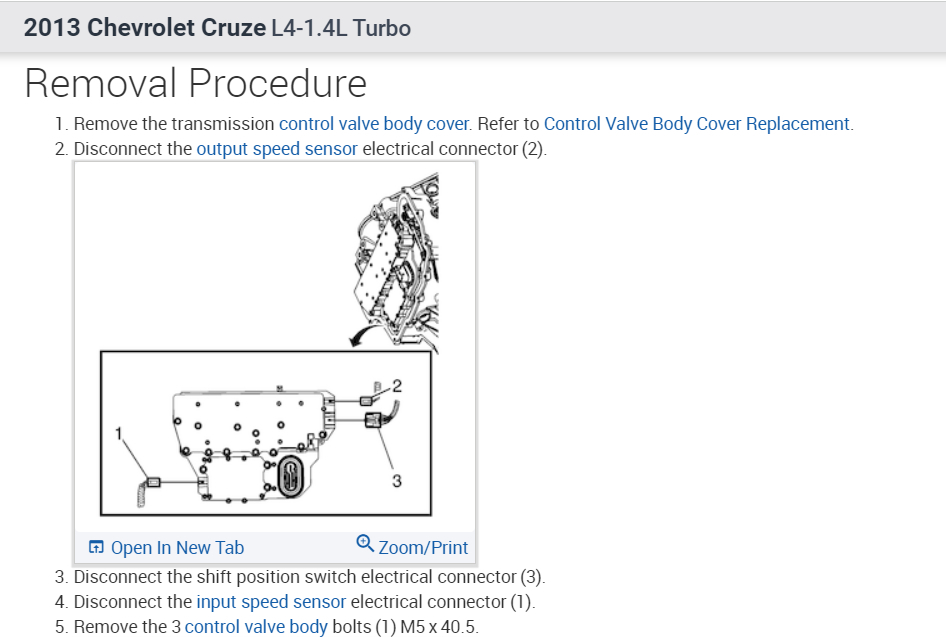 2013 Chevrolet Cruze L4-1.4L Turbo

Removal Procedure

1. Remove the transmission control valve body cover. Refer to Control Valve Body Cover Replacement.
2. Disconnect the output speed sensor electrical connector (2).

2
1
3

Open In New Tab Zoom/Print

3. Disconnect the shift position switch electrical connector (3).
4. Disconnect the input speed sensor electrical connector (1).
5. Remove the 3 control valve body bolts (1) M5 x 40.5.