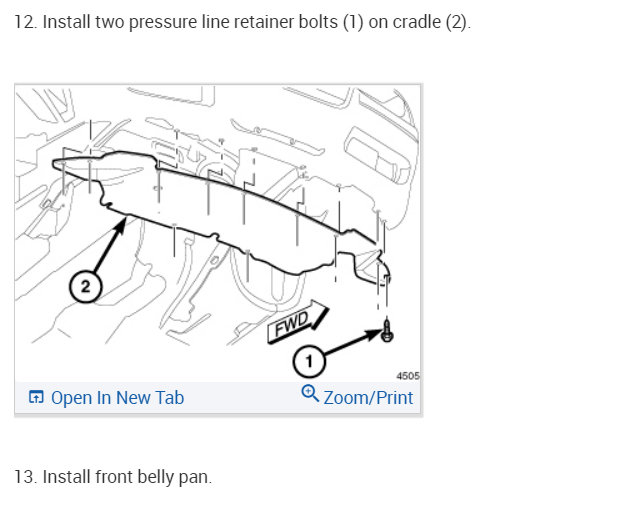 12. Install two pressure line retainer bolts (1) on cradle (2).

2

FWD

1

4505

Open In New Tab Zoom/Print

13. Install front belly pan.