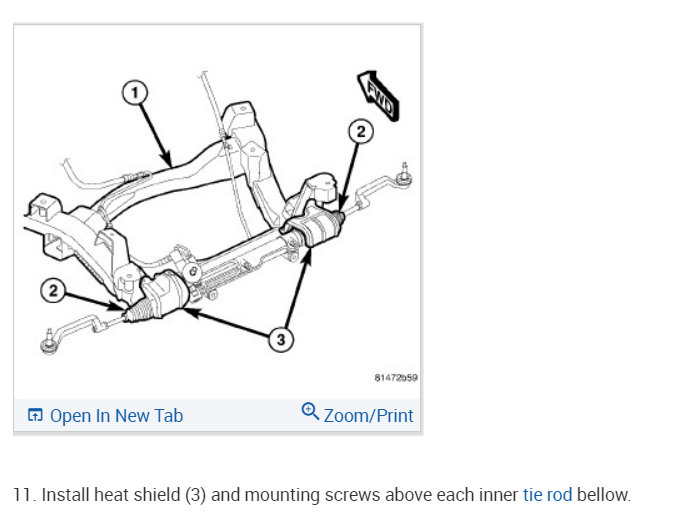 1

FWD

2

2

3

81472b59

Open In New Tab

Zoom/Print

11. Install heat shield (3) and mounting screws above each inner tie rod bellow.