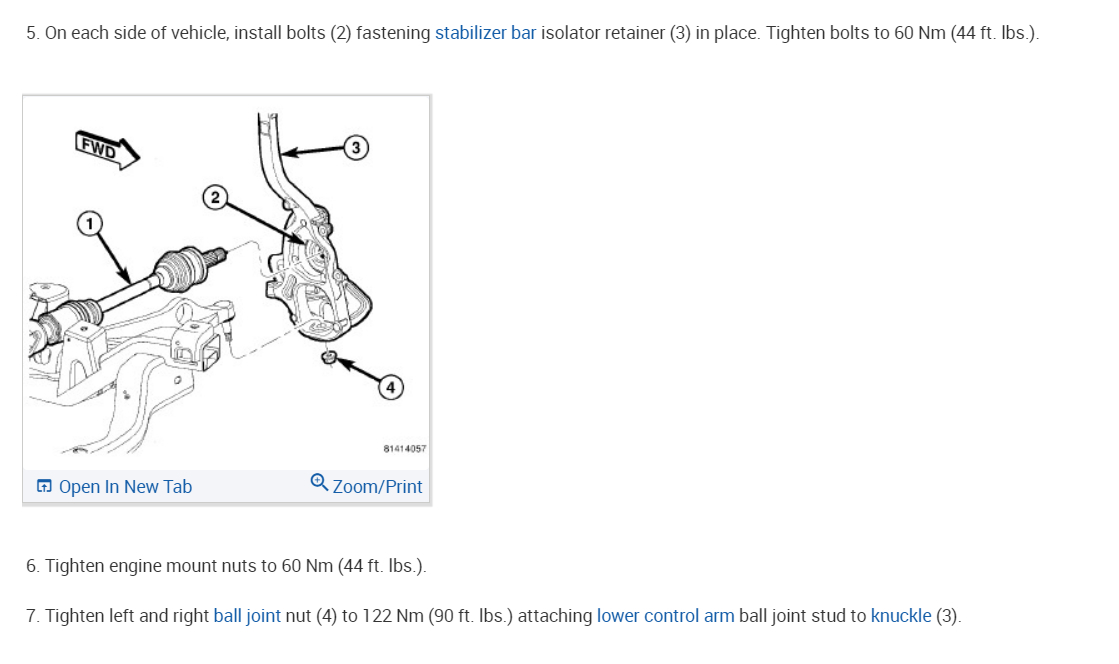 5. On each side of vehicle, install bolts (2) fastening stabilizer bar isolator retainer (3) in place. Tighten bolts to 60 Nm (44 ft. lbs.).

FWD

1

2

3

4

81414057

Open In New Tab

Zoom/Print

6. Tighten engine mount nuts to 60 Nm (44 ft. lbs.).

7. Tighten left and right ball joint nut (4) to 122 Nm (90 ft. lbs.) attaching lower control arm ball joint stud to knuckle (3).