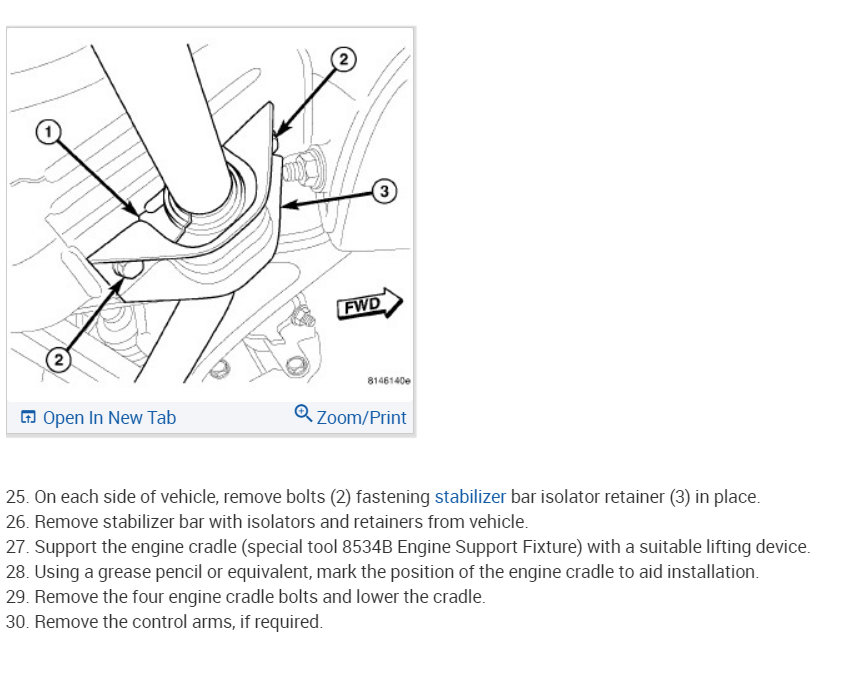 2

1

3

FWD

2

8146140e

Open In New Tab

Zoom/Print

25. On each side of vehicle, remove bolts (2) fastening stabilizer bar isolator retainer (3) in place.
26. Remove stabilizer bar with isolators and retainers from vehicle.
27. Support the engine cradle (special tool 8534B Engine Support Fixture) with a suitable lifting device.
28. Using a grease pencil or equivalent, mark the position of the engine cradle to aid installation.
29. Remove the four engine cradle bolts and lower the cradle.
30. Remove the control arms, if required.