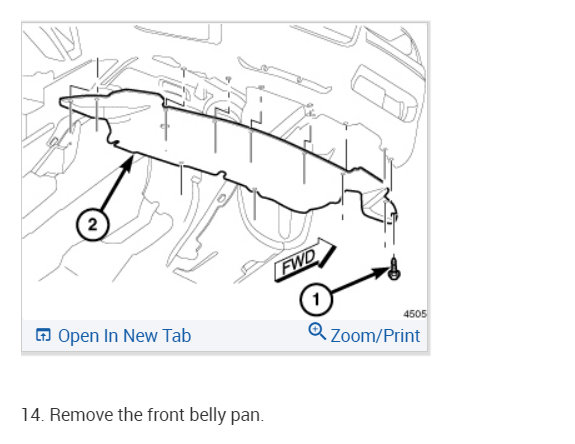 2

FWD

1

4505

Open In New Tab

Zoom/Print

14. Remove the front belly pan.