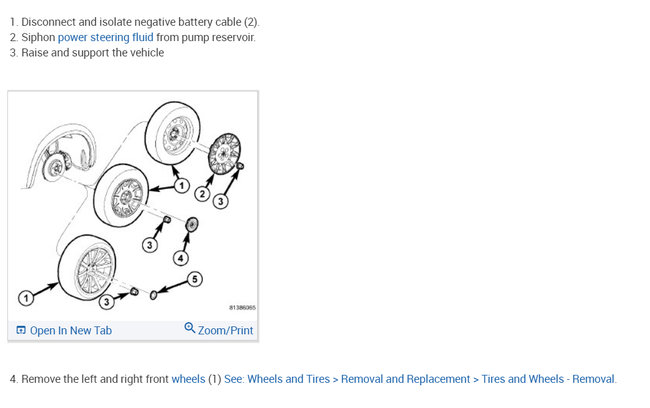 1. Disconnect and isolate negative battery cable (2).
2. Siphon power steering fluid from pump reservoir.
3. Raise and support the vehicle

1
2
3
1
3
4
5
1
3
81386065

Open In New Tab Zoom/Print

4. Remove the left and right front wheels (1) See: Wheels and Tires > Removal and Replacement > Tires and Wheels - Removal.