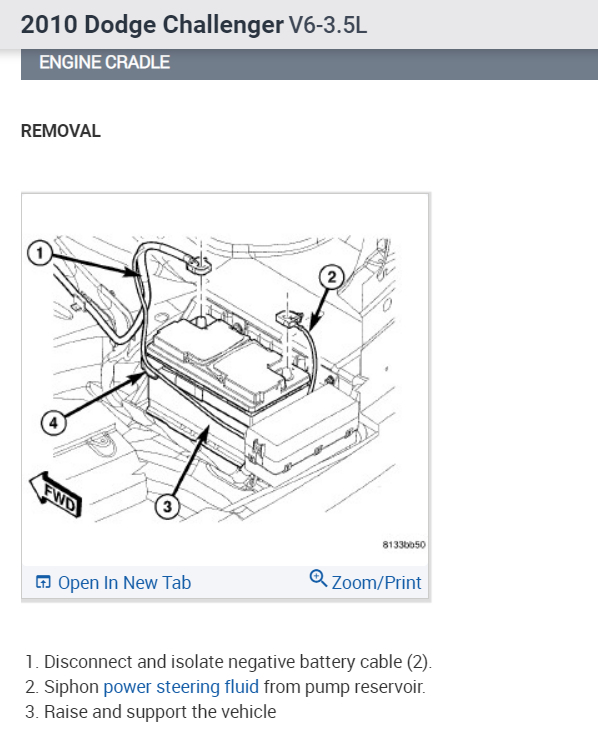 2010 Dodge Challenger V6-3.5L

ENGINE CRADLE

REMOVAL

1

2

4

3

FWD

8133bb50

Open In New Tab

Zoom/Print

1. Disconnect and isolate negative battery cable (2).
2. Siphon power steering fluid from pump reservoir.
3. Raise and support the vehicle