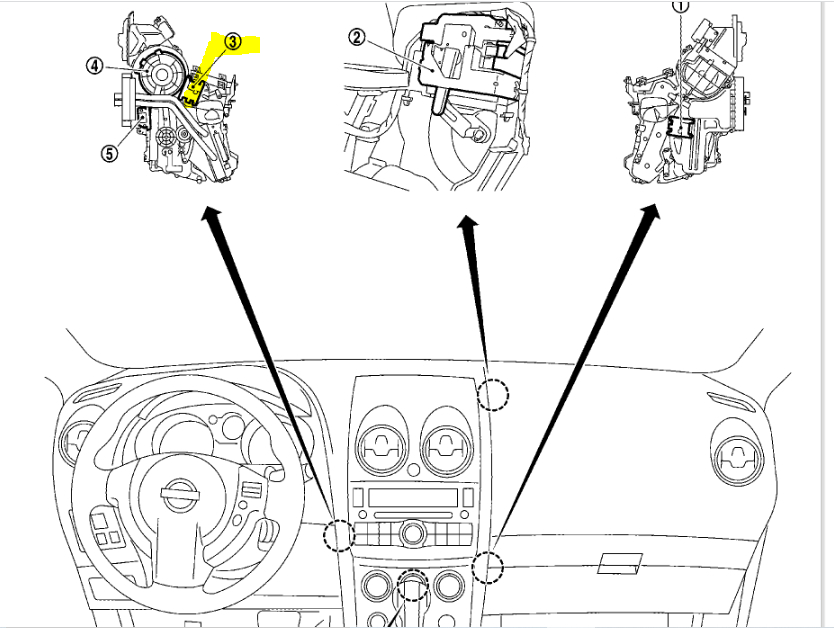 ④
③
⑤
②
①