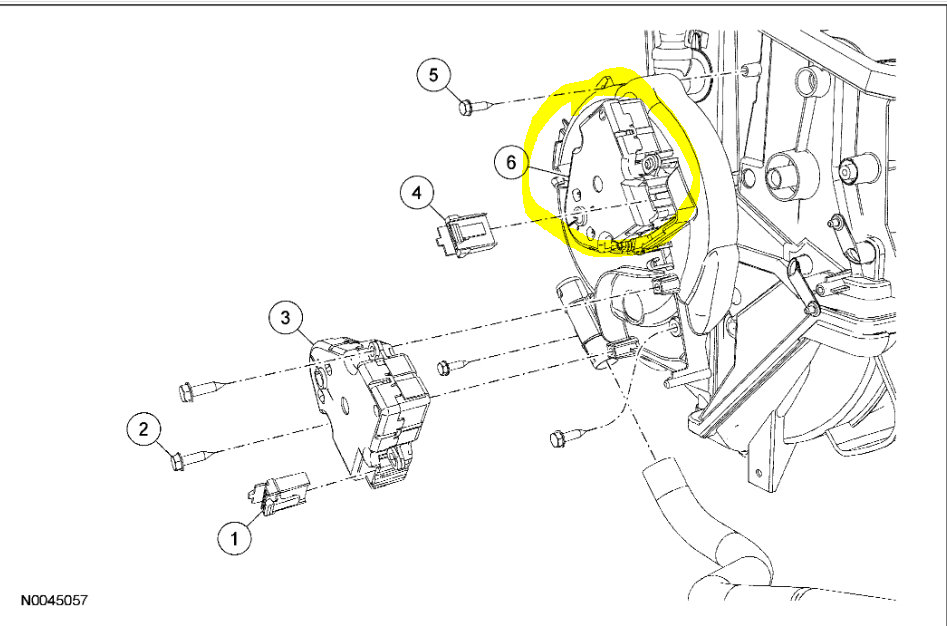 5
6
4
3
2
1
N0045057