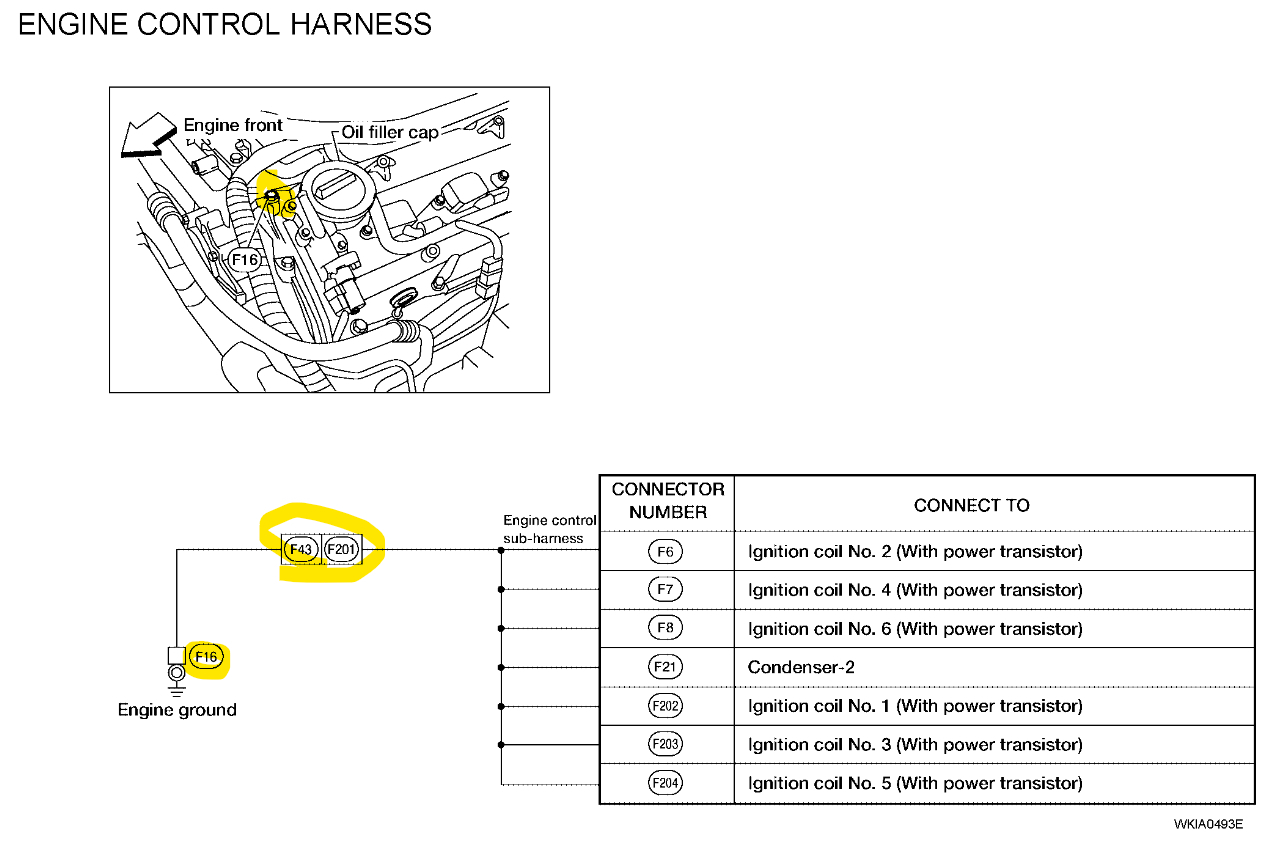 ENGINE CONTROL HARNESS

Engine front

Oil filler cap

F16

F43 F201

Engine control sub-harness

F16

Engine ground

| CONNECTOR NUMBER | CONNECT TO |
|---|---|
| F6 | Ignition coil No. 2 (With power transistor) |
| F7 | Ignition coil No. 4 (With power transistor) |
| F8 | Ignition coil No. 6 (With power transistor) |
| F21 | Condenser-2 |
| F202 | Ignition coil No. 1 (With power transistor) |
| F203 | Ignition coil No. 3 (With power transistor) |
| F204 | Ignition coil No. 5 (With power transistor) |

WKIA0493E