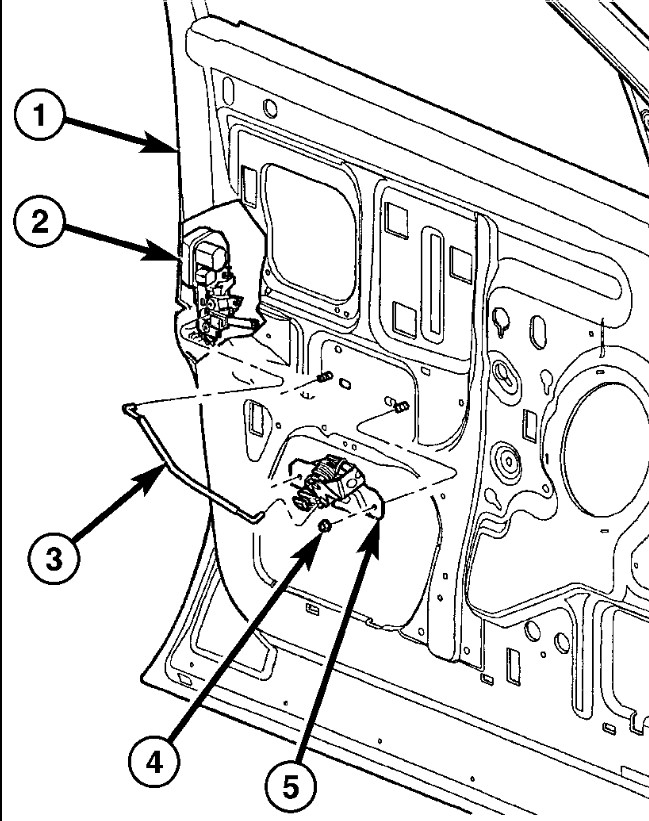 1
2
3
4
5