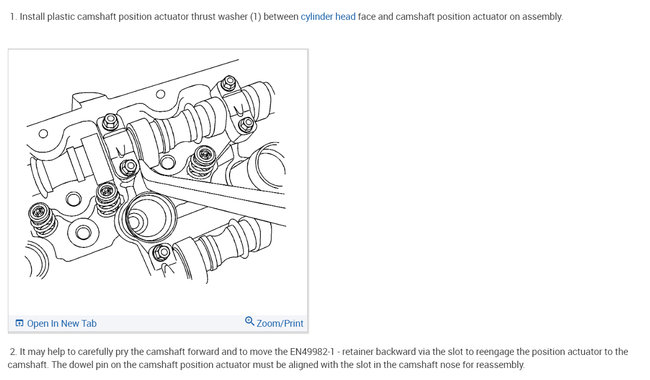 1. Install plastic camshaft position actuator thrust washer (1) between cylinder head face and camshaft position actuator on assembly.

Open In New Tab

Zoom/Print

2. It may help to carefully pry the camshaft forward and to move the EN49982-1 - retainer backward via the slot to reengage the position actuator to the camshaft. The dowel pin on the camshaft position actuator must be aligned with the slot in the camshaft nose for reassembly.