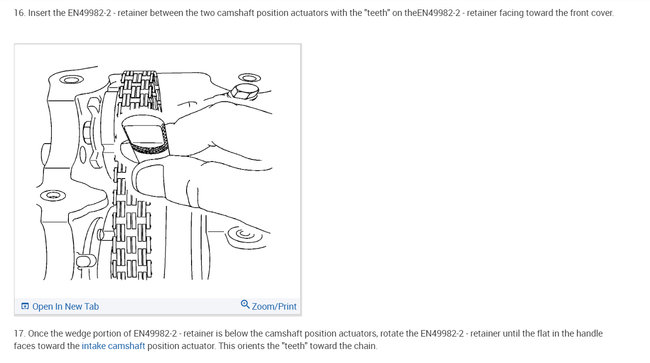 16. Insert the EN49982-2 - retainer between the two camshaft position actuators with the "teeth" on theEN49982-2 - retainer facing toward the front cover.

Open In New Tab

Zoom/Print

17. Once the wedge portion of EN49982-2 - retainer is below the camshaft position actuators, rotate the EN49982-2 - retainer until the flat in the handle faces toward the intake camshaft position actuator. This orients the "teeth" toward the chain.