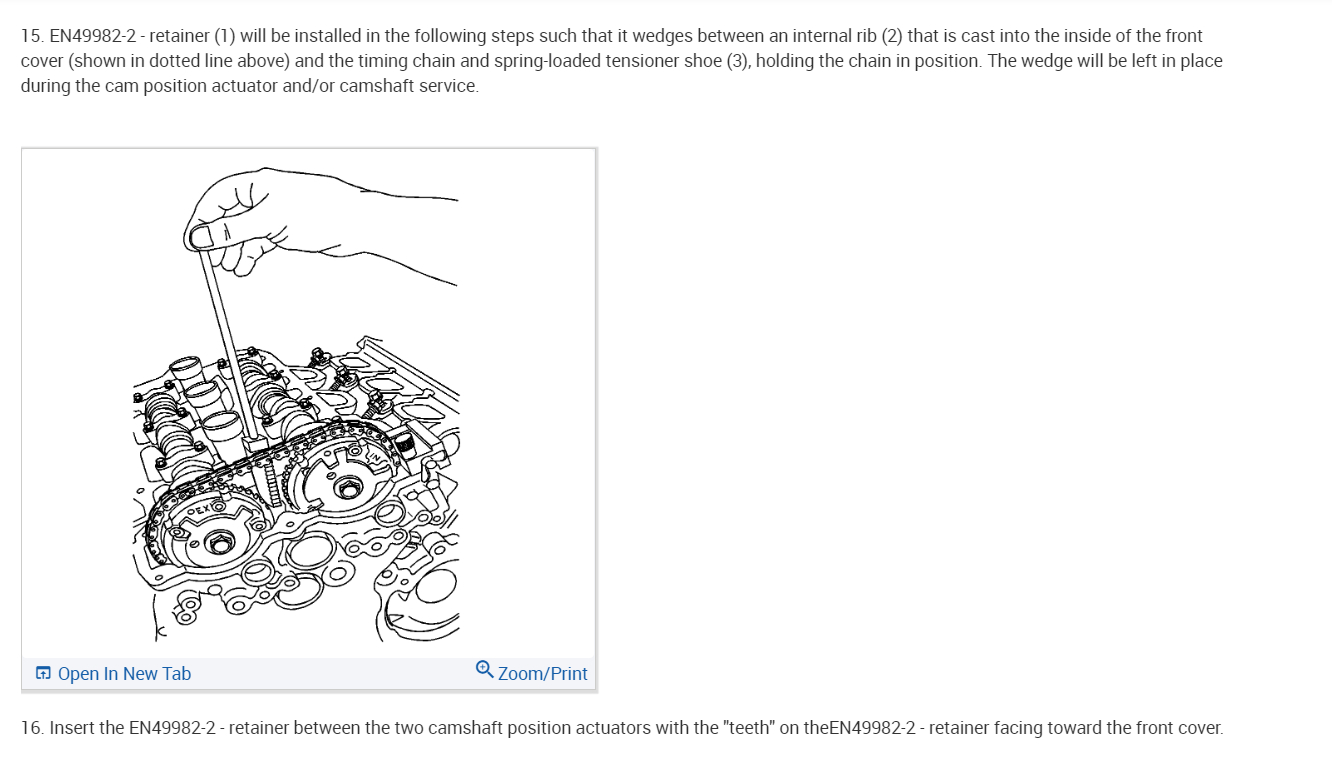 15. EN49982-2 - retainer (1) will be installed in the following steps such that it wedges between an internal rib (2) that is cast into the inside of the front cover (shown in dotted line above) and the timing chain and spring-loaded tensioner shoe (3), holding the chain in position. The wedge will be left in place during the cam position actuator and/or camshaft service.

EX

IN

Open In New Tab

Zoom/Print

16. Insert the EN49982-2 - retainer between the two camshaft position actuators with the "teeth" on theEN49982-2 - retainer facing toward the front cover.