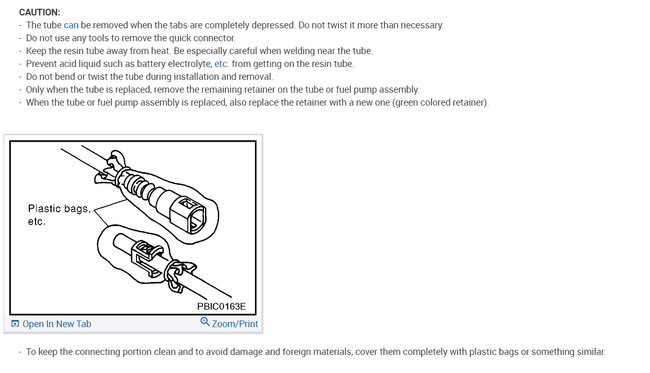 CAUTION:
- The tube can be removed when the tabs are completely depressed. Do not twist it more than necessary.
- Do not use any tools to remove the quick connector.
- Keep the resin tube away from heat. Be especially careful when welding near the tube.
- Prevent acid liquid such as battery electrolyte, etc. from getting on the resin tube.
- Do not bend or twist the tube during installation and removal.
- Only when the tube is replaced, remove the remaining retainer on the tube or fuel pump assembly.
- When the tube or fuel pump assembly is replaced, also replace the retainer with a new one (green colored retainer).

Plastic bags, etc.

PBIC0163E

Open In New Tab

Zoom/Print

- To keep the connecting portion clean and to avoid damage and foreign materials, cover them completely with plastic bags or something similar.