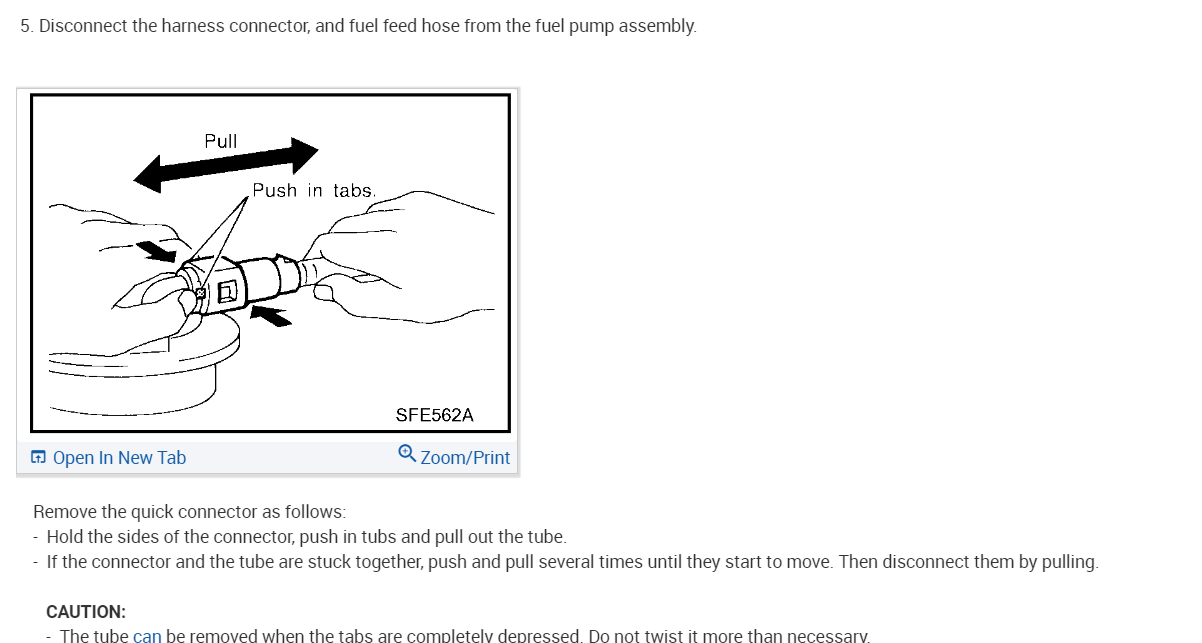 5. Disconnect the harness connector, and fuel feed hose from the fuel pump assembly.

Pull

Push in tabs.

SFE562A

Open In New Tab

Zoom/Print

Remove the quick connector as follows:
- Hold the sides of the connector, push in tubs and pull out the tube.
- If the connector and the tube are stuck together, push and pull several times until they start to move. Then disconnect them by pulling.

CAUTION:
- The tube can be removed when the tabs are completely depressed. Do not twist it more than necessary.