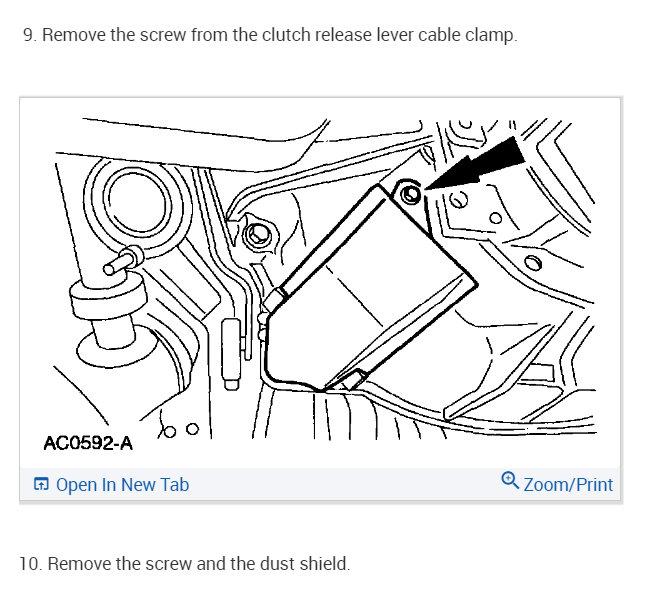 9. Remove the screw from the clutch release lever cable clamp.

AC0592-A

Open In New Tab

Zoom/Print

10. Remove the screw and the dust shield.