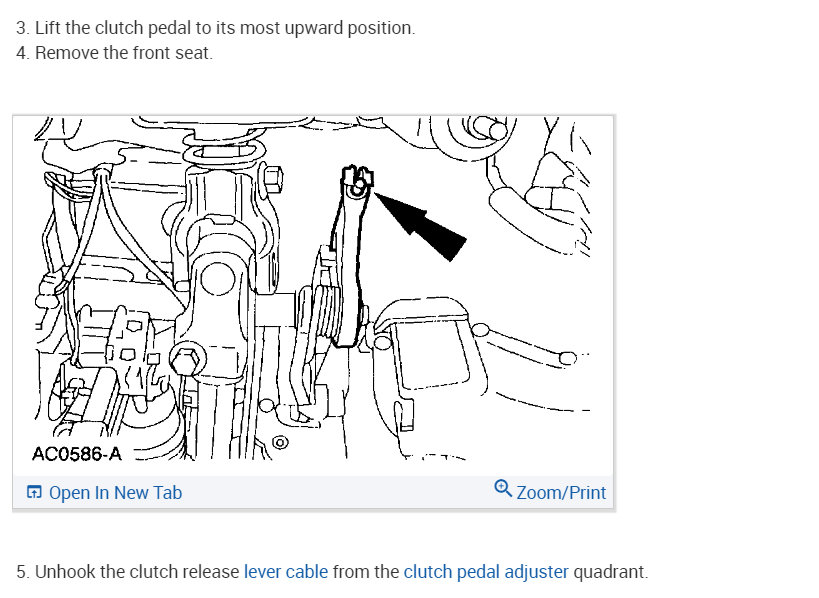 3. Lift the clutch pedal to its most upward position.
4. Remove the front seat.

AC0586-A

Open In New Tab

Zoom/Print

5. Unhook the clutch release lever cable from the clutch pedal adjuster quadrant.