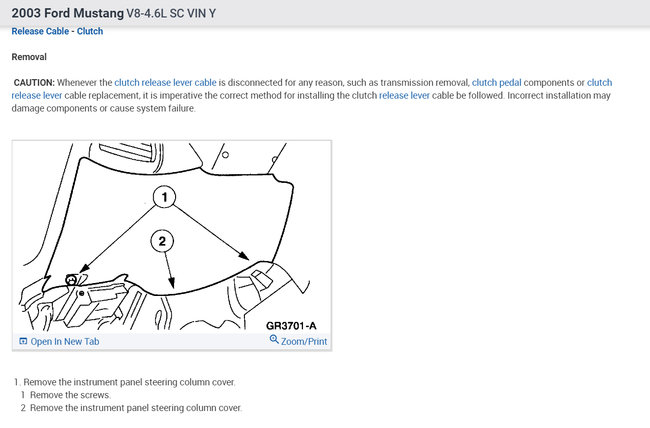 2003 Ford Mustang V8-4.6L SC VIN Y

Release Cable - Clutch

Removal

CAUTION: Whenever the clutch release lever cable is disconnected for any reason, such as transmission removal, clutch pedal components or clutch release lever cable replacement, it is imperative the correct method for installing the clutch release lever cable be followed. Incorrect installation may damage components or cause system failure.

1

2

GR3701-A

Open In New Tab

Zoom/Print

1. Remove the instrument panel steering column cover.
1 Remove the screws.
2 Remove the instrument panel steering column cover.