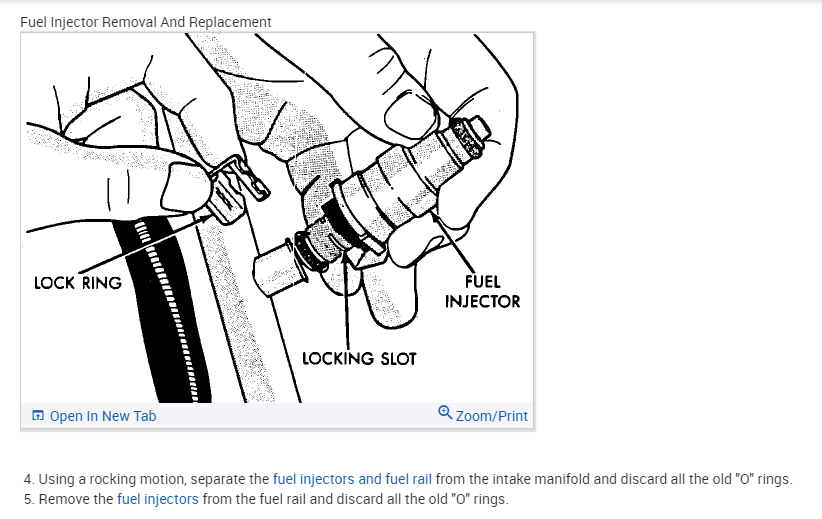 Fuel Injector Removal And Replacement

LOCK RING

FUEL INJECTOR

LOCKING SLOT

Open In New Tab

Zoom/Print

4. Using a rocking motion, separate the fuel injectors and fuel rail from the intake manifold and discard all the old "O" rings.
5. Remove the fuel injectors from the fuel rail and discard all the old "O" rings.