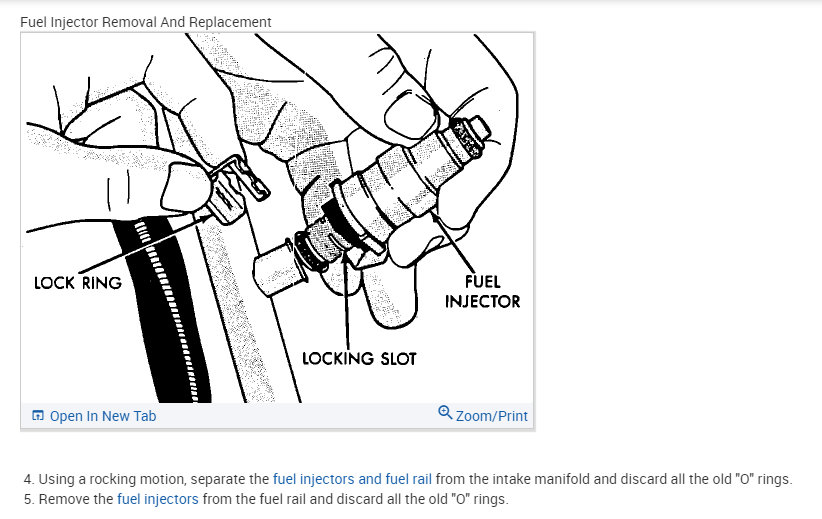 Fuel Injector Removal And Replacement

LOCK RING

FUEL INJECTOR

LOCKING SLOT

Open In New Tab

Zoom/Print

4. Using a rocking motion, separate the fuel injectors and fuel rail from the intake manifold and discard all the old "O" rings.
5. Remove the fuel injectors from the fuel rail and discard all the old "O" rings.