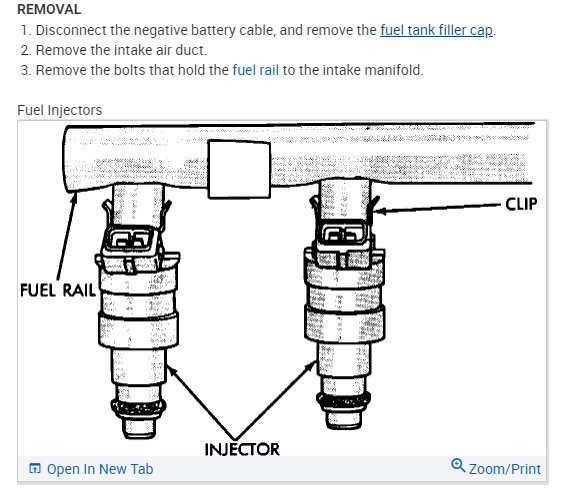 REMOVAL

1. Disconnect the negative battery cable, and remove the fuel tank filler cap.
2. Remove the intake air duct.
3. Remove the bolts that hold the fuel rail to the intake manifold.

Fuel Injectors

CLIP

FUEL RAIL

INJECTOR

Open In New Tab

Zoom/Print