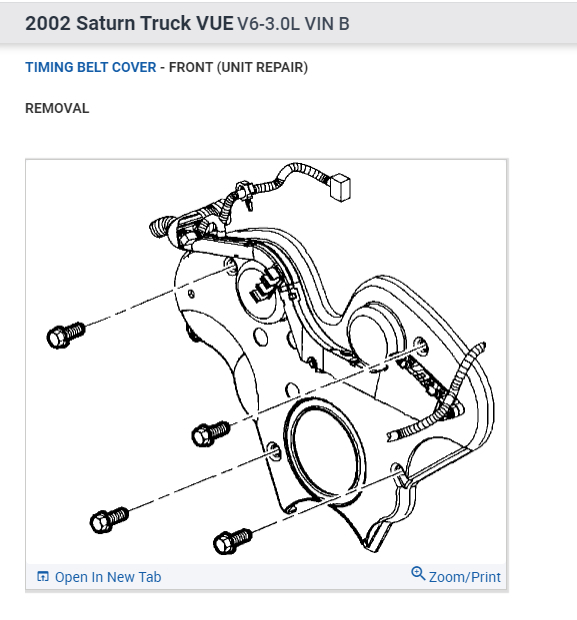 2002 Saturn Truck VUE V6-3.0L VIN B

TIMING BELT COVER - FRONT (UNIT REPAIR)

REMOVAL

Open In New Tab

Zoom/Print