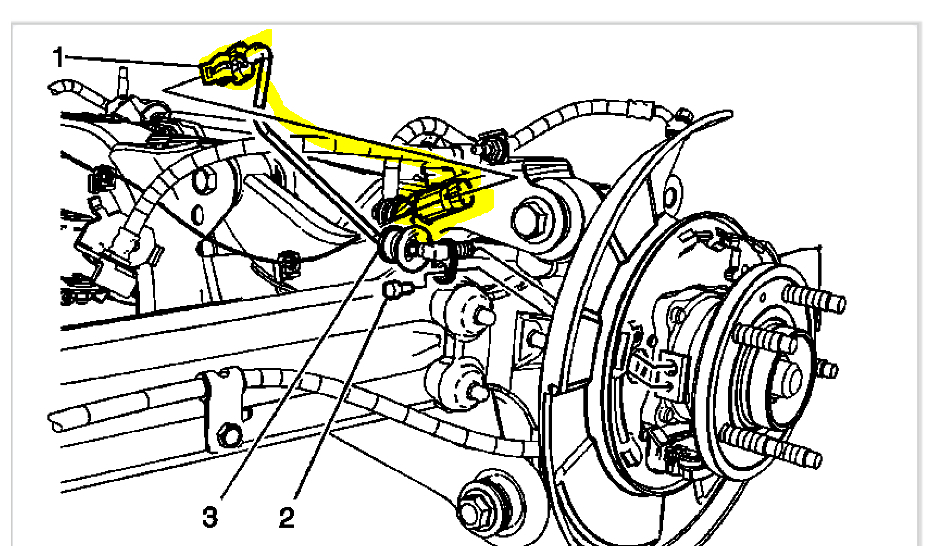 1

3
2