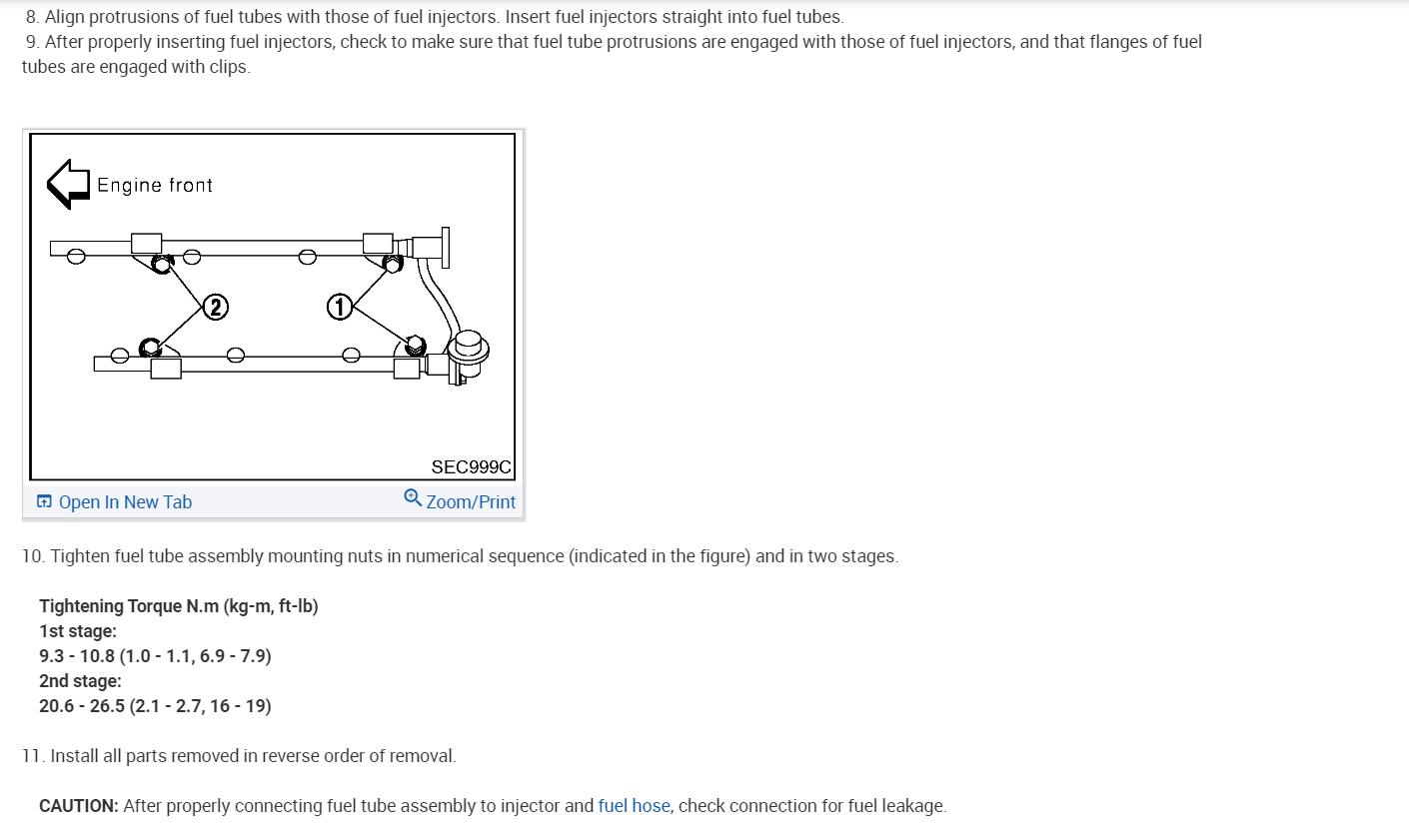 8. Align protrusions of fuel tubes with those of fuel injectors. Insert fuel injectors straight into fuel tubes.
9. After properly inserting fuel injectors, check to make sure that fuel tube protrusions are engaged with those of fuel injectors, and that flanges of fuel tubes are engaged with clips.

Engine front
2
1
SEC999C

Open In New Tab
Zoom/Print

10. Tighten fuel tube assembly mounting nuts in numerical sequence (indicated in the figure) and in two stages.

Tightening Torque N.m (kg-m, ft-lb)
1st stage:
9.3 - 10.8 (1.0 - 1.1, 6.9 - 7.9)
2nd stage:
20.6 - 26.5 (2.1 - 2.7, 16 - 19)

11. Install all parts removed in reverse order of removal.

CAUTION: After properly connecting fuel tube assembly to injector and fuel hose, check connection for fuel leakage.