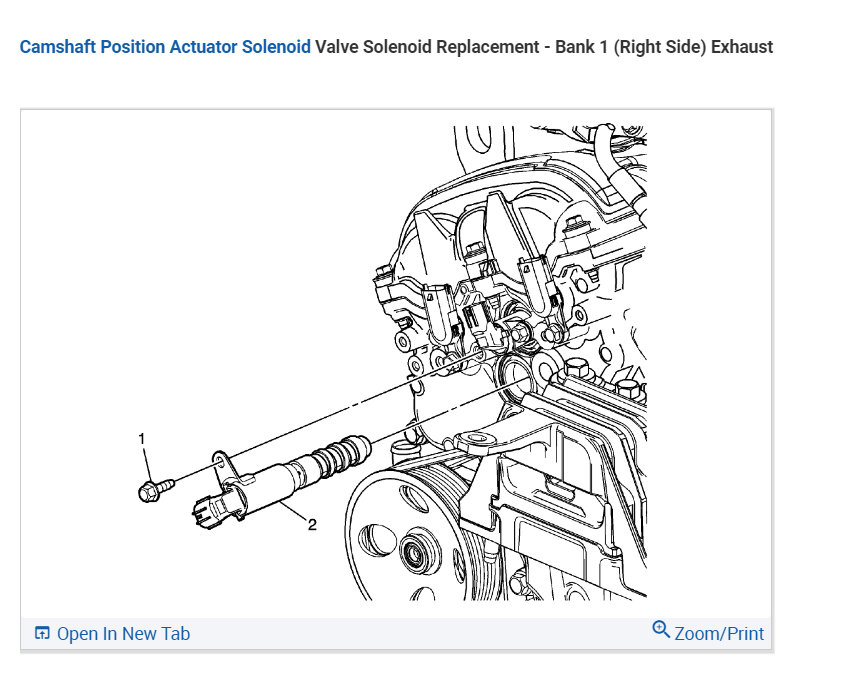 Camshaft Position Actuator Solenoid Valve Solenoid Replacement - Bank 1 (Right Side) Exhaust

1

2

Open In New Tab

Zoom/Print