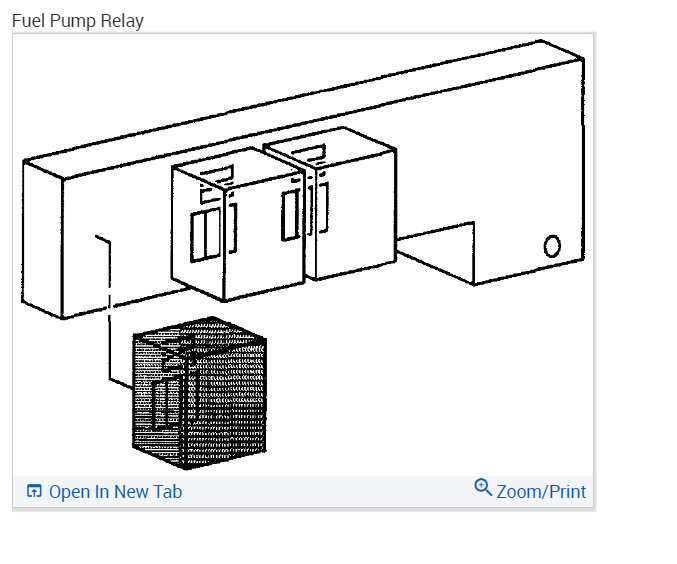 Fuel Pump Relay

Open In New Tab

Zoom/Print