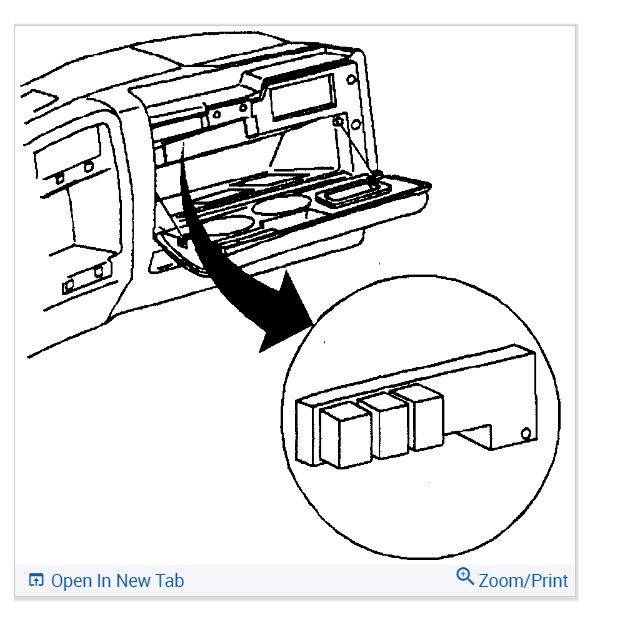 Open In New Tab
Zoom/Print