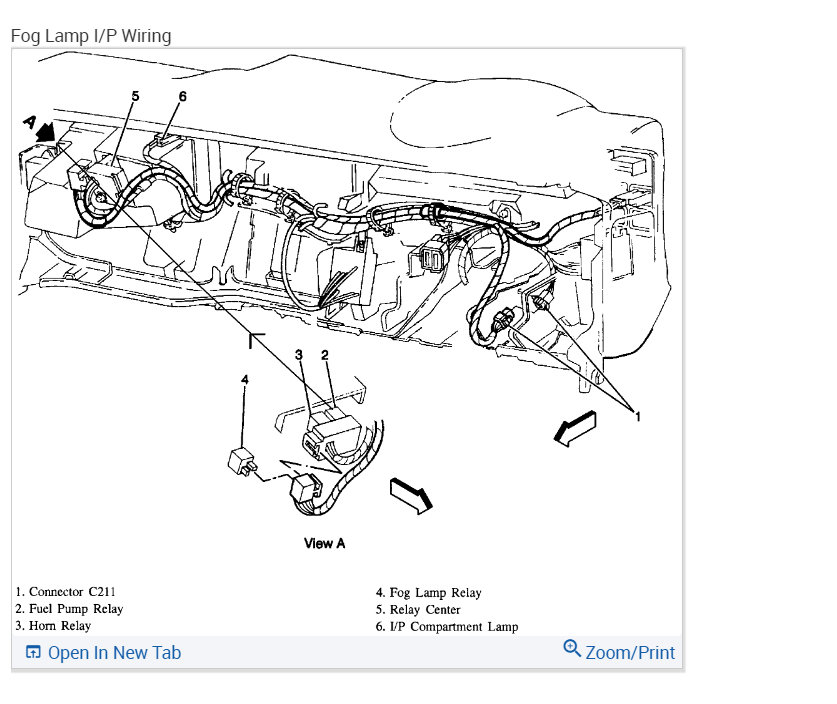 Fog Lamp I/P Wiring

A

5

6

3

2

4

1

View A

1. Connector C211
2. Fuel Pump Relay
3. Horn Relay

4. Fog Lamp Relay
5. Relay Center
6. I/P Compartment Lamp

Open In New Tab

Zoom/Print