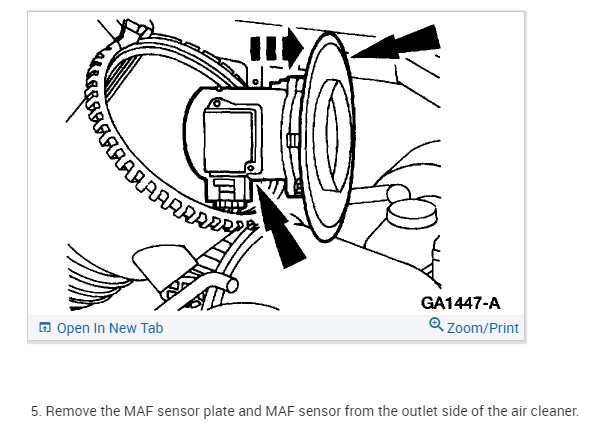 GA1447-A

Open In New Tab

Zoom/Print

5. Remove the MAF sensor plate and MAF sensor from the outlet side of the air cleaner.