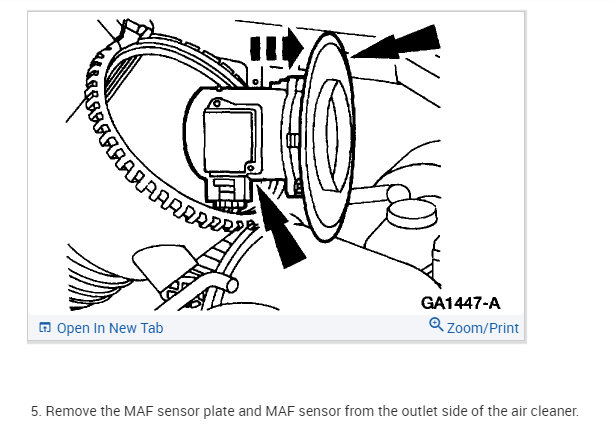 GA1447-A

Open In New Tab

Zoom/Print

5. Remove the MAF sensor plate and MAF sensor from the outlet side of the air cleaner.