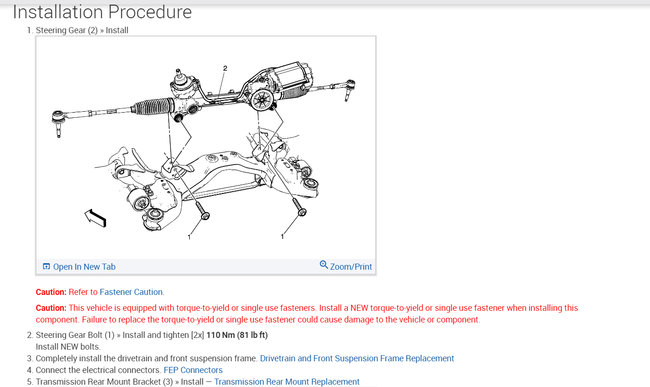 Installation Procedure

1. Steering Gear (2) » Install

2

1

1

Open In New Tab

Zoom/Print

Caution: Refer to Fastener Caution.

Caution: This vehicle is equipped with torque-to-yield or single use fasteners. Install a NEW torque-to-yield or single use fastener when installing this component. Failure to replace the torque-to-yield or single use fastener could cause damage to the vehicle or component.

2. Steering Gear Bolt (1) » Install and tighten [2x] 110 Nm (81 lb ft)
Install NEW bolts.
3. Completely install the drivetrain and front suspension frame. Drivetrain and Front Suspension Frame Replacement
4. Connect the electrical connectors. FEP Connectors
5. Transmission Rear Mount Bracket (3) » Install — Transmission Rear Mount Replacement