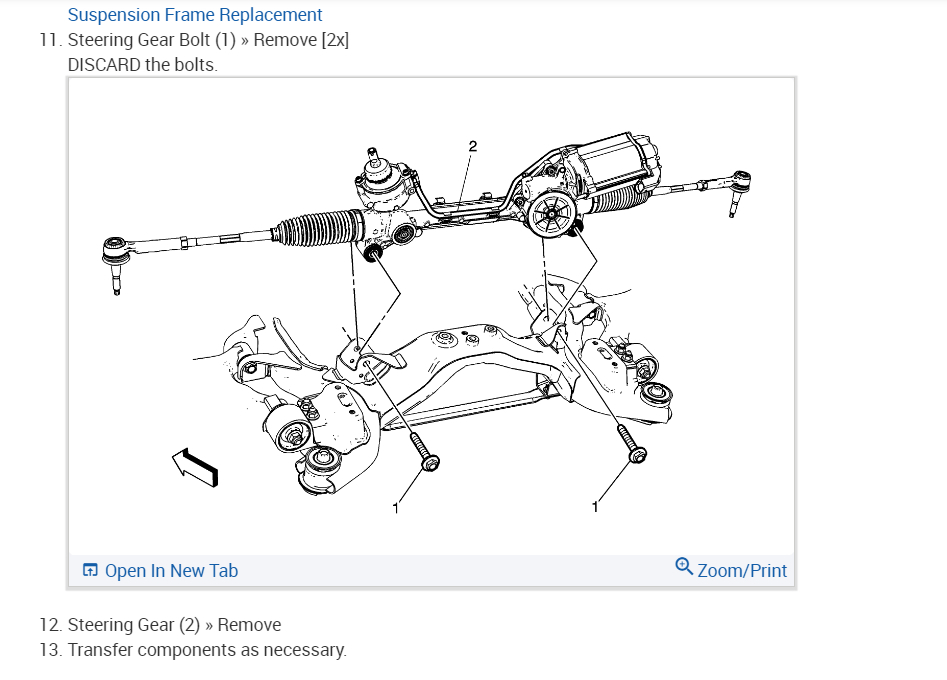 Suspension Frame Replacement

11. Steering Gear Bolt (1) » Remove [2x]
DISCARD the bolts.

2

1

1

Open In New Tab

Zoom/Print

12. Steering Gear (2) » Remove
13. Transfer components as necessary.