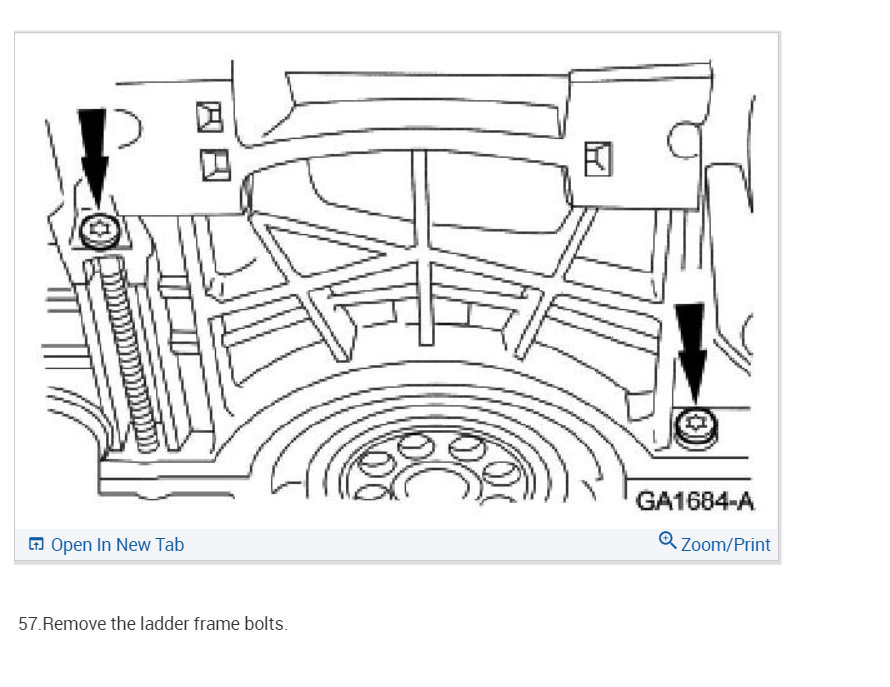 GA1684-A

Open In New Tab

Zoom/Print

57.Remove the ladder frame bolts.