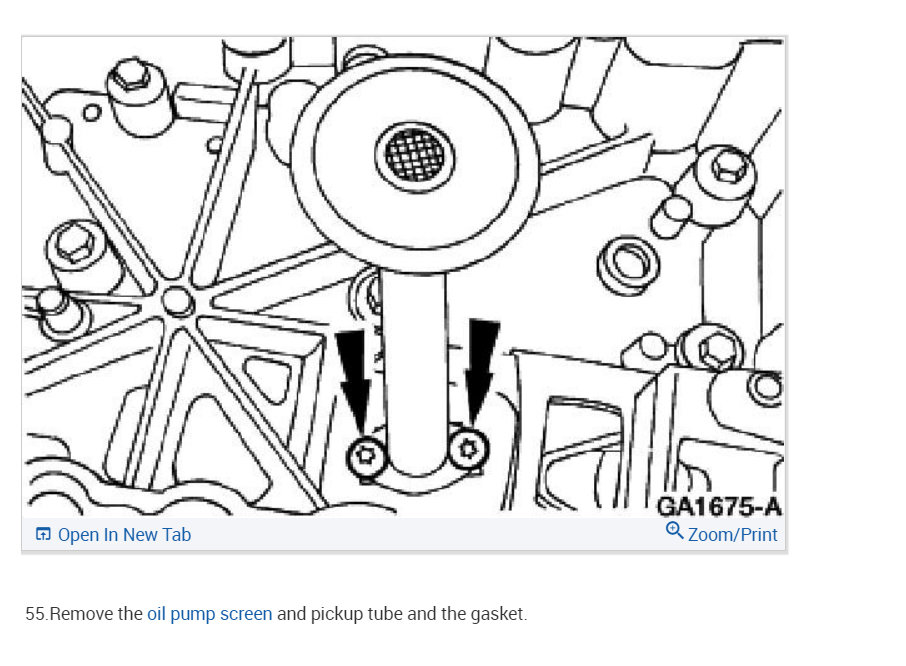 GA1675-A

Open In New Tab

Zoom/Print

55.Remove the oil pump screen and pickup tube and the gasket.