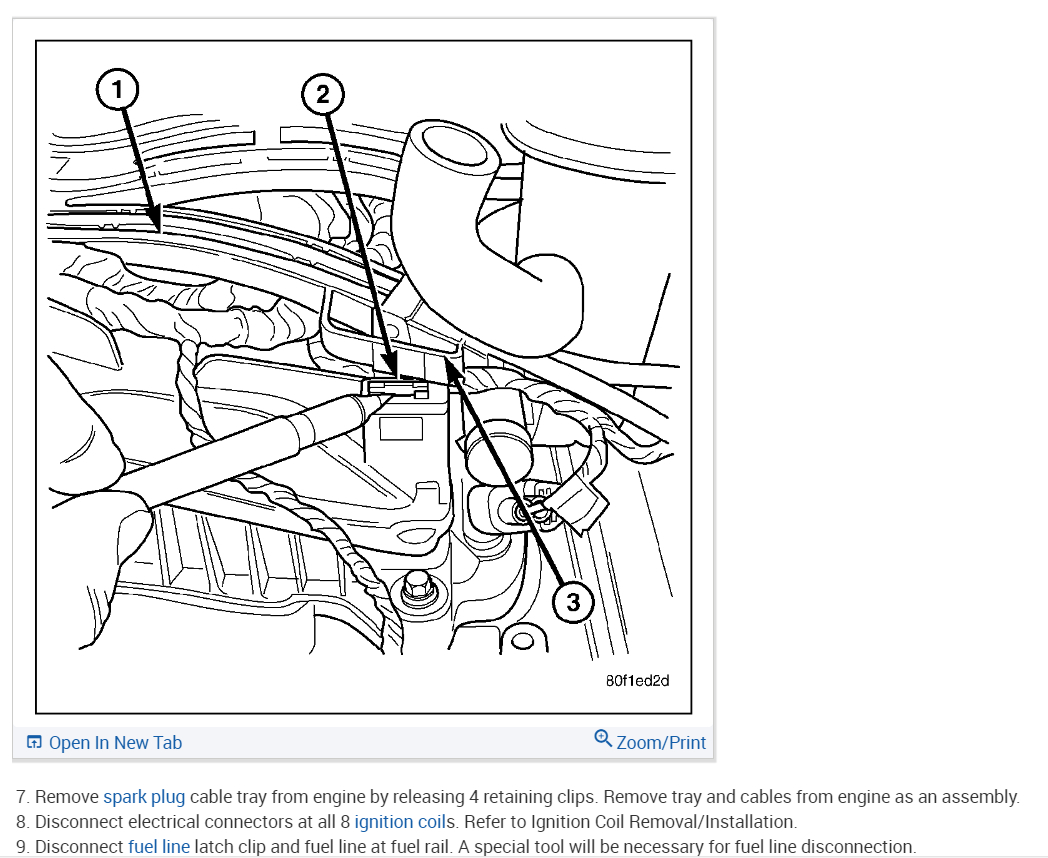 1

2

3

80f1ed2d

Open In New Tab

Zoom/Print

7. Remove spark plug cable tray from engine by releasing 4 retaining clips. Remove tray and cables from engine as an assembly.
8. Disconnect electrical connectors at all 8 ignition coils. Refer to Ignition Coil Removal/Installation.
9. Disconnect fuel line latch clip and fuel line at fuel rail. A special tool will be necessary for fuel line disconnection.