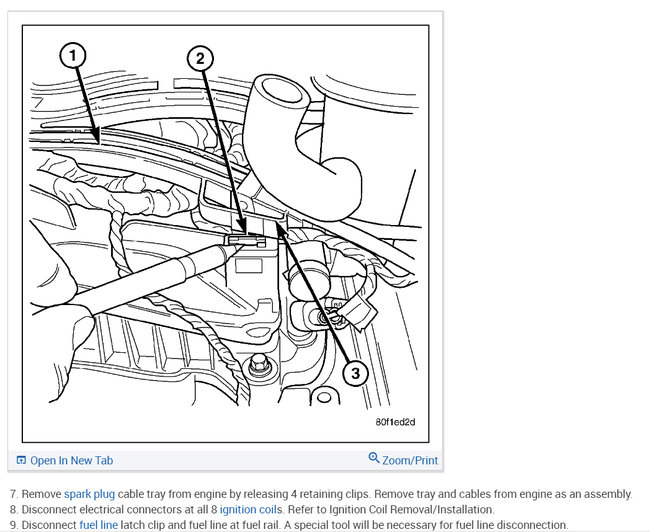 1
2
3
80f1ed2d

Open In New Tab
Zoom/Print

7. Remove spark plug cable tray from engine by releasing 4 retaining clips. Remove tray and cables from engine as an assembly.
8. Disconnect electrical connectors at all 8 ignition coils. Refer to Ignition Coil Removal/Installation.
9. Disconnect fuel line latch clip and fuel line at fuel rail. A special tool will be necessary for fuel line disconnection.