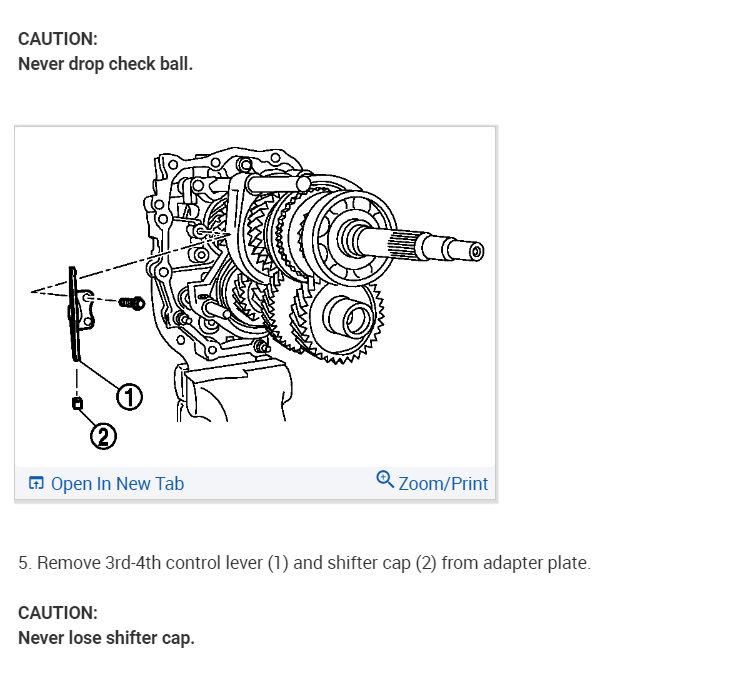 CAUTION:
Never drop check ball.

①

②

Open In New Tab

Zoom/Print

5. Remove 3rd-4th control lever (1) and shifter cap (2) from adapter plate.

CAUTION:
Never lose shifter cap.