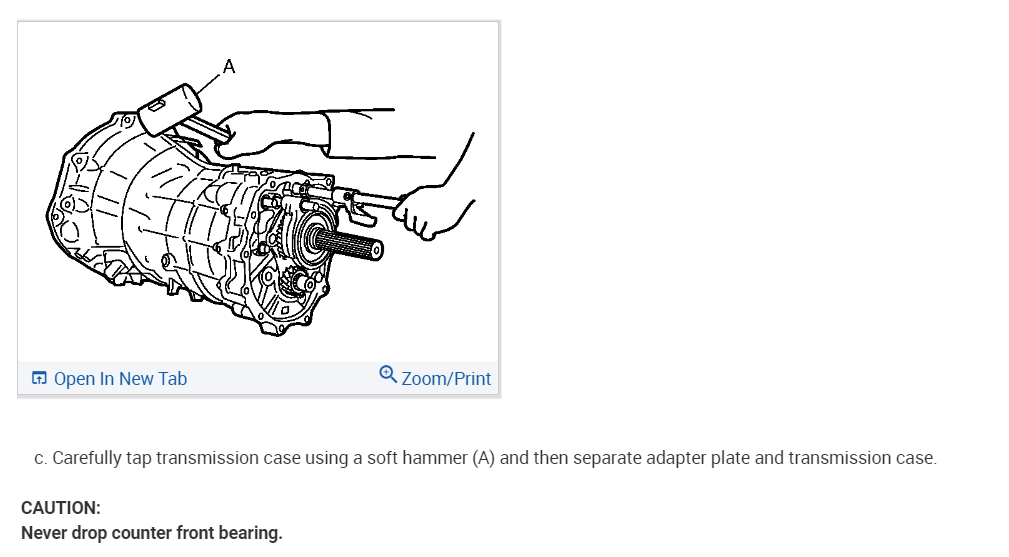 A

Open In New Tab

Zoom/Print

c. Carefully tap transmission case using a soft hammer (A) and then separate adapter plate and transmission case.

CAUTION:
Never drop counter front bearing.