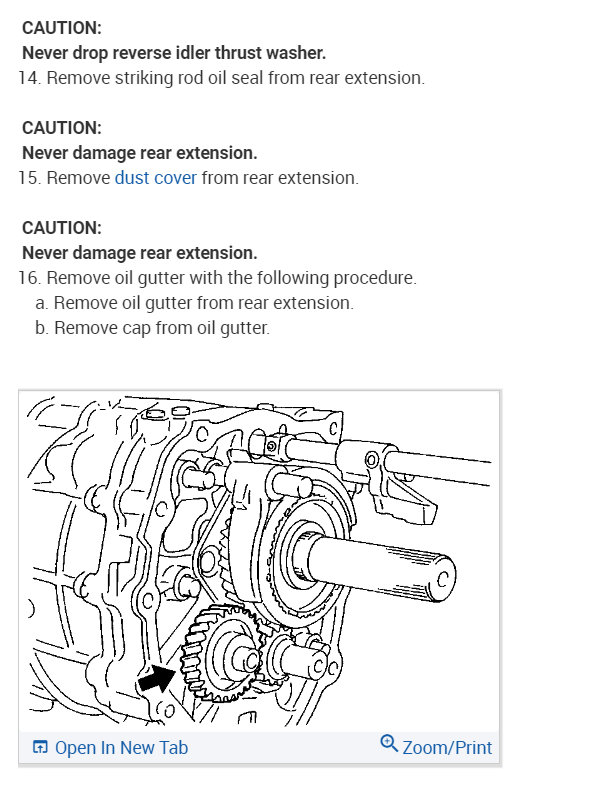 CAUTION:
Never drop reverse idler thrust washer.
14. Remove striking rod oil seal from rear extension.

CAUTION:
Never damage rear extension.
15. Remove dust cover from rear extension.

CAUTION:
Never damage rear extension.
16. Remove oil gutter with the following procedure.
a. Remove oil gutter from rear extension.
b. Remove cap from oil gutter.

Open In New Tab
Zoom/Print