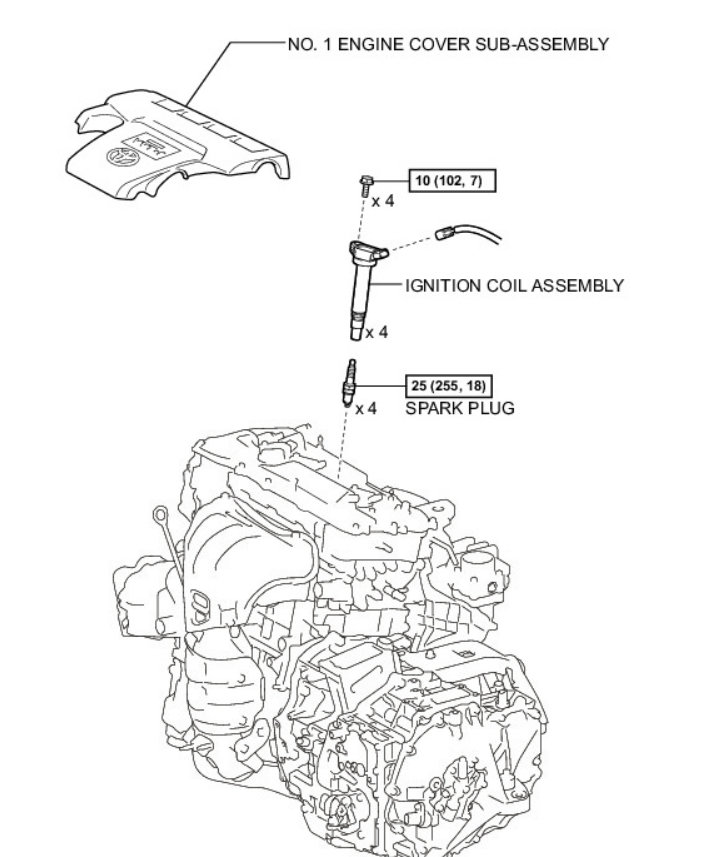 NO. 1 ENGINE COVER SUB-ASSEMBLY

10 (102, 7)

x 4

IGNITION COIL ASSEMBLY

x 4

25 (255, 18)

x 4

SPARK PLUG