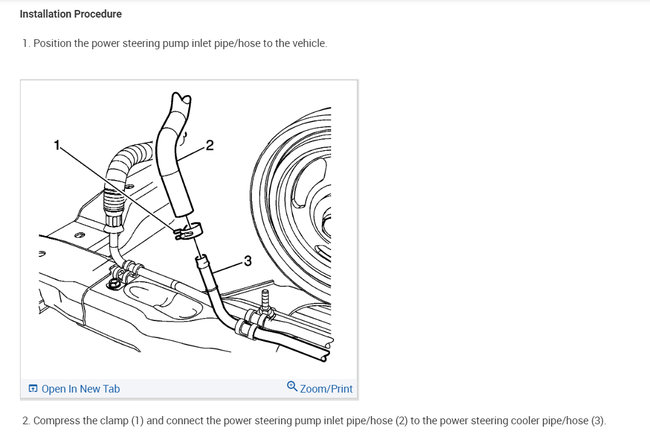 Installation Procedure

1. Position the power steering pump inlet pipe/hose to the vehicle.

1
2
3

Open In New Tab
Zoom/Print

2. Compress the clamp (1) and connect the power steering pump inlet pipe/hose (2) to the power steering cooler pipe/hose (3).