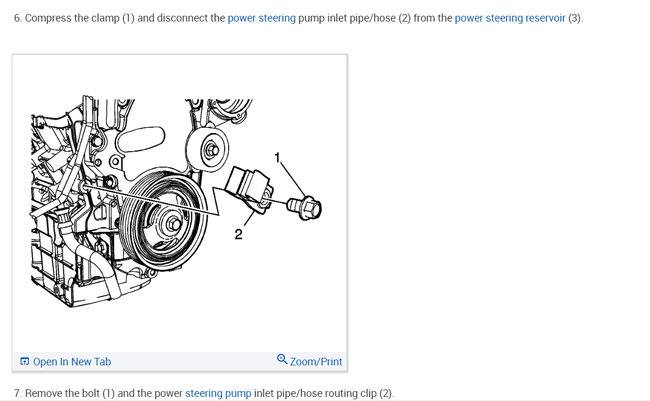 6. Compress the clamp (1) and disconnect the power steering pump inlet pipe/hose (2) from the power steering reservoir (3).

1

2

Open In New Tab

Zoom/Print

7. Remove the bolt (1) and the power steering pump inlet pipe/hose routing clip (2).