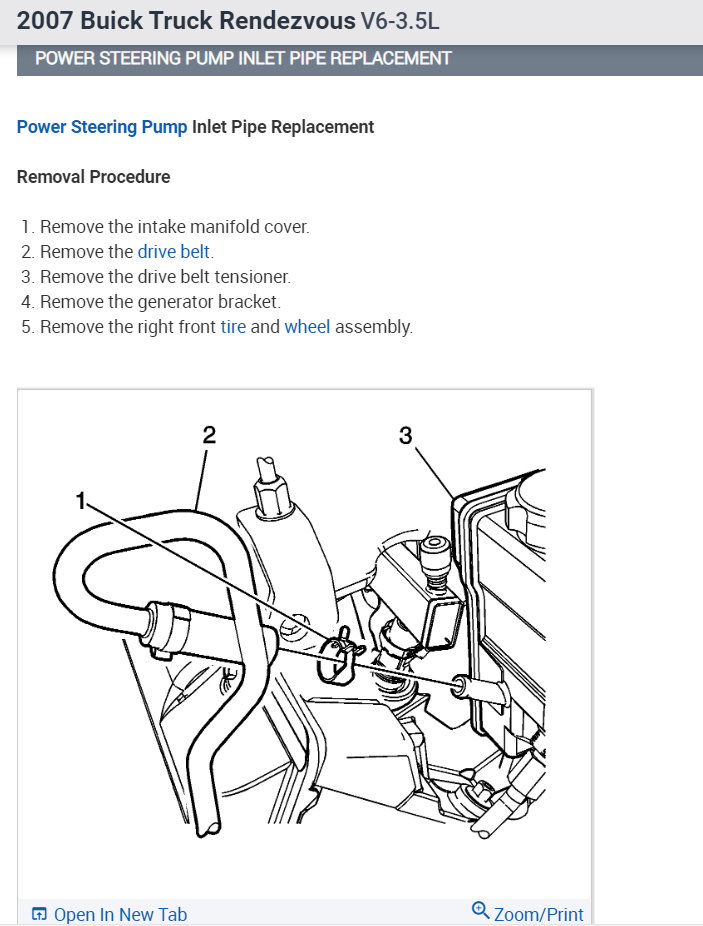 2007 Buick Truck Rendezvous V6-3.5L

POWER STEERING PUMP INLET PIPE REPLACEMENT

Power Steering Pump Inlet Pipe Replacement

Removal Procedure

1. Remove the intake manifold cover.
2. Remove the drive belt.
3. Remove the drive belt tensioner.
4. Remove the generator bracket.
5. Remove the right front tire and wheel assembly.

2

3

1

Open In New Tab

Zoom/Print