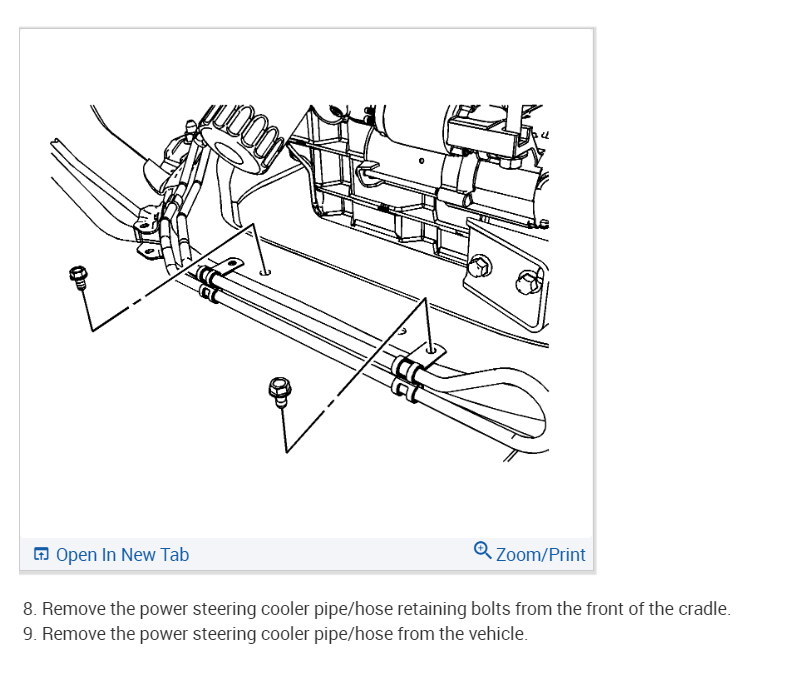 Open In New Tab

Zoom/Print

8. Remove the power steering cooler pipe/hose retaining bolts from the front of the cradle.
9. Remove the power steering cooler pipe/hose from the vehicle.