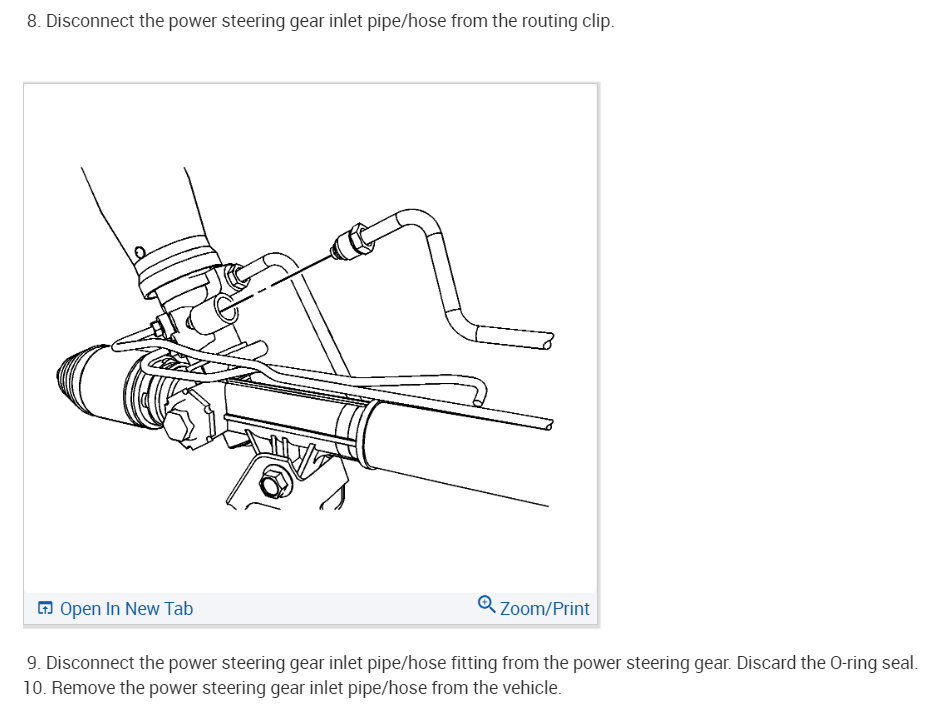 8. Disconnect the power steering gear inlet pipe/hose from the routing clip.

Open In New Tab

Zoom/Print

9. Disconnect the power steering gear inlet pipe/hose fitting from the power steering gear. Discard the O-ring seal.
10. Remove the power steering gear inlet pipe/hose from the vehicle.