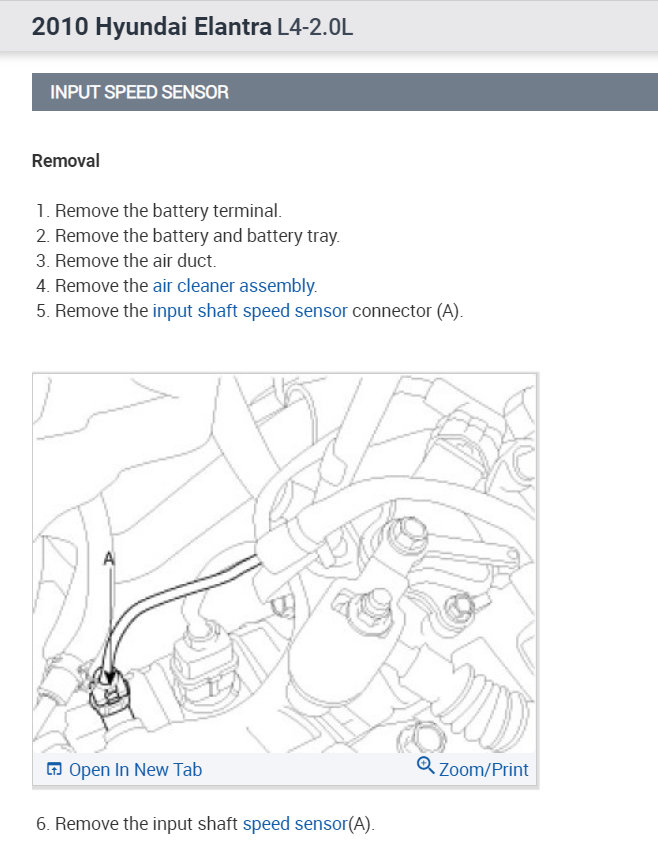 2010 Hyundai Elantra L4-2.0L

INPUT SPEED SENSOR

Removal

1. Remove the battery terminal.
2. Remove the battery and battery tray.
3. Remove the air duct.
4. Remove the air cleaner assembly.
5. Remove the input shaft speed sensor connector (A).

A

Open In New Tab

Zoom/Print

6. Remove the input shaft speed sensor(A).